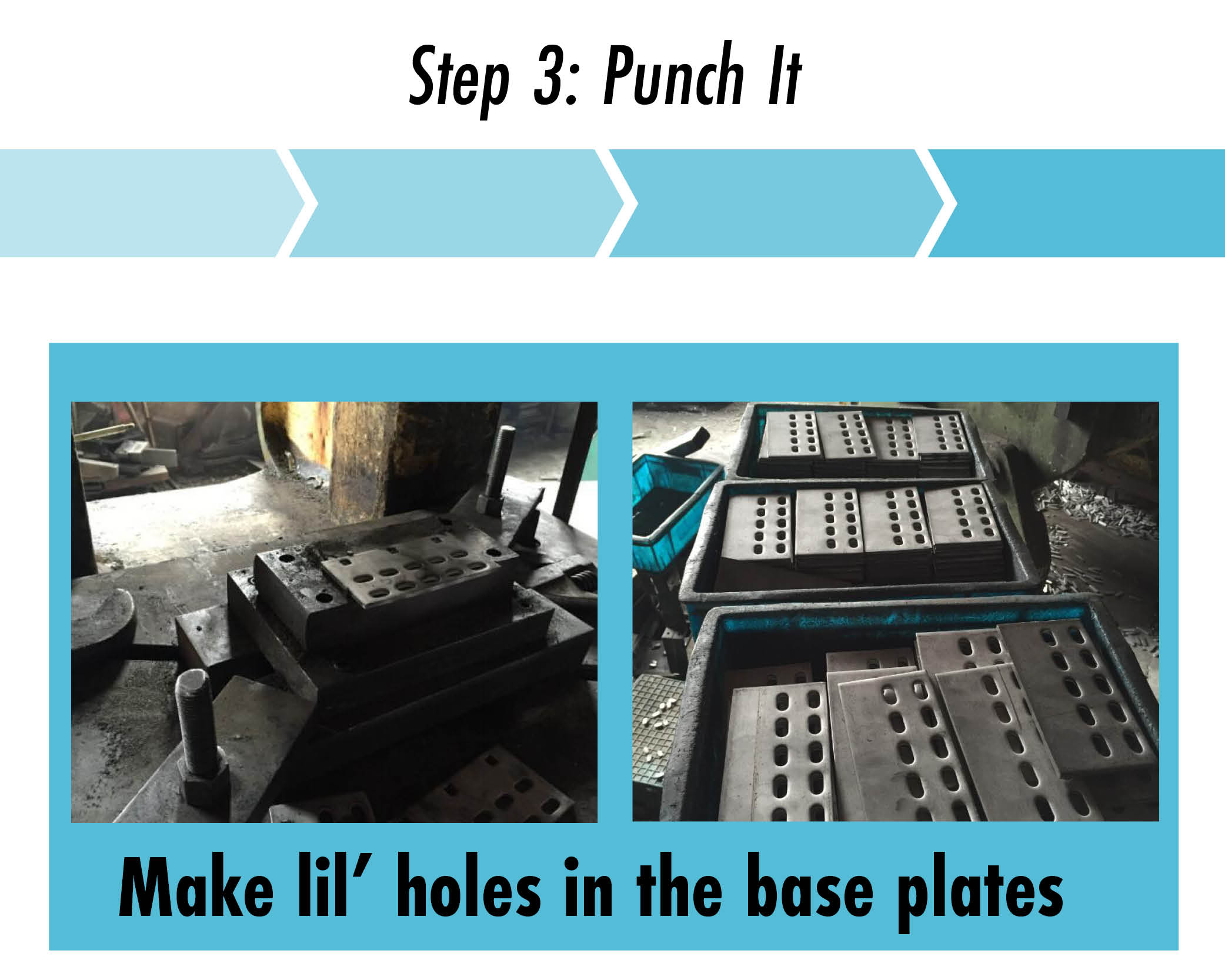 Step 3: Punch It

Make lil' holes in the base plates